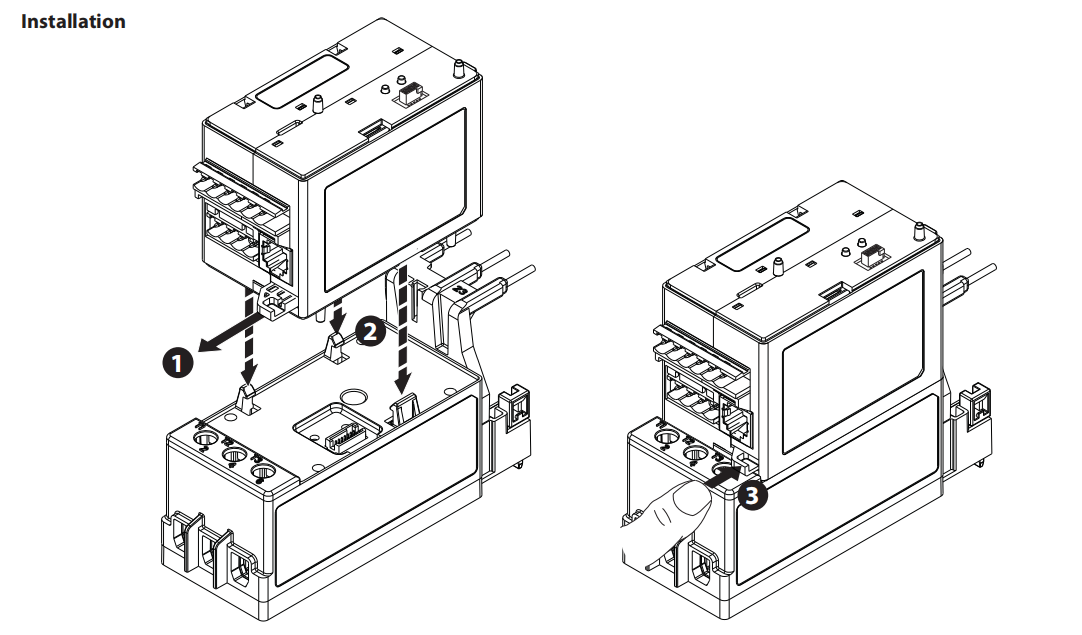 Installation

1

2

3